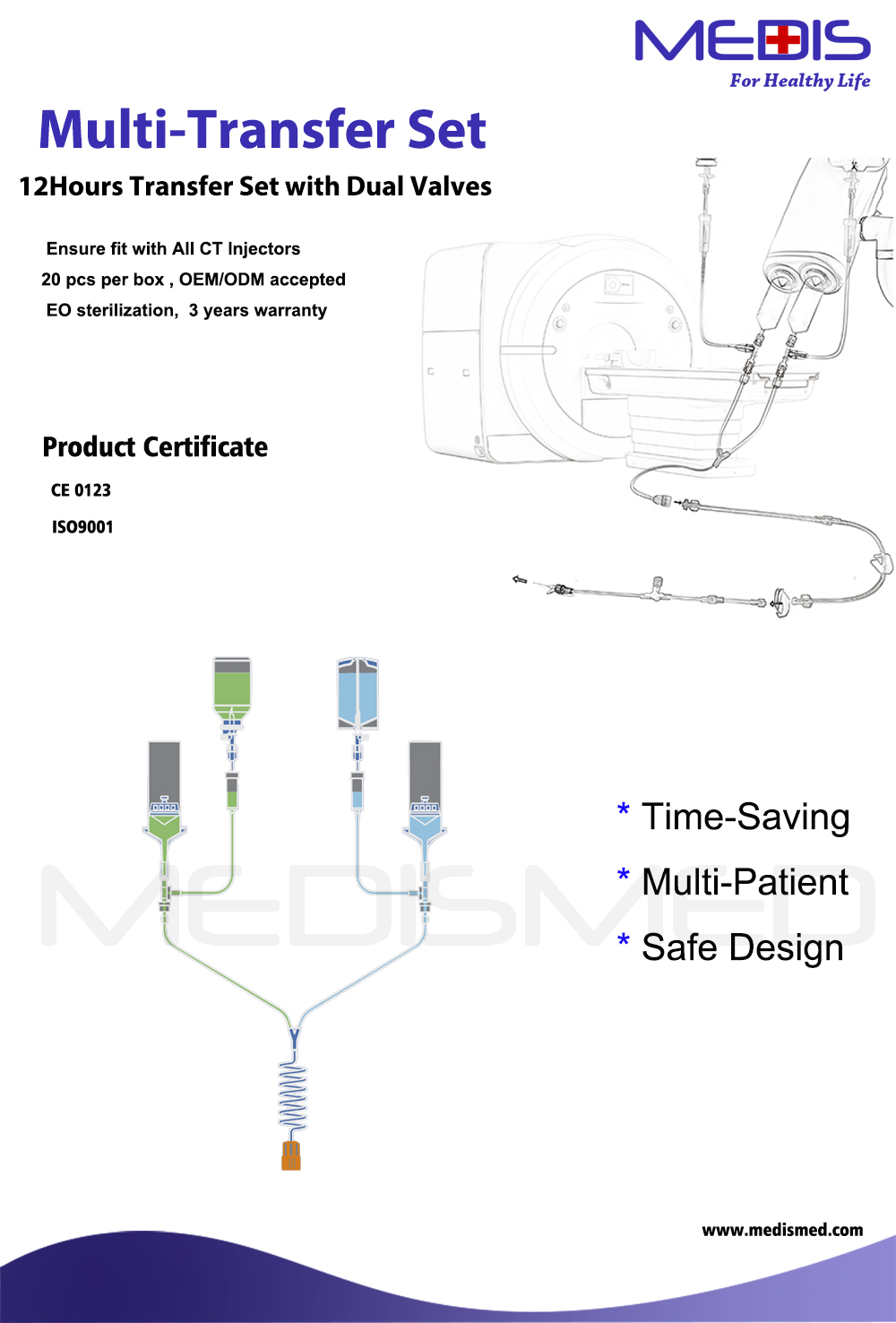 MEDIS
For Healthy Life

Multi-Transfer Set

12Hours Transfer Set with Dual Valves

Ensure fit with All CT Injectors
20 pcs per box , OEM/ODM accepted
EO sterilization, 3 years warranty

Product Certificate

CE 0123

ISO9001

MEDISMED

* Time-Saving
* Multi-Patient
* Safe Design

www.medismed.com